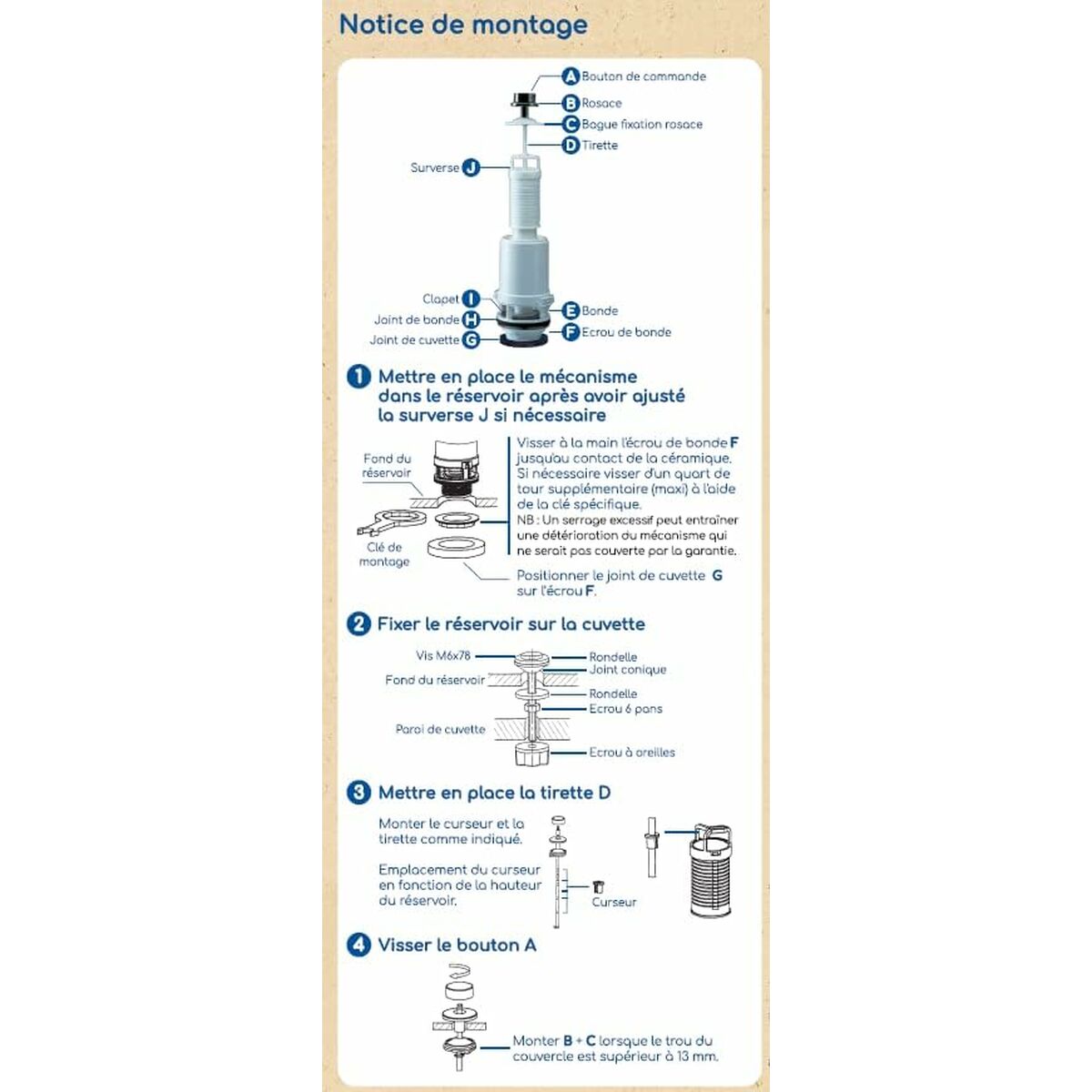 Notice de montage

A Bouton de commande
B Rosace
C Bague fixation rosace
D Tirette
Surverse J
Clapet I
Joint de bonde H
Joint de cuvette G
E Bonde
F Ecrou de bonde

1 Mettre en place le mécanisme dans le réservoir après avoir ajusté la surverse J si nécessaire

Fond du réservoir
Clé de montage

Visser à la main l'écrou de bonde F jusqu'au contact de la céramique. Si nécessaire visser d'un quart de tour supplémentaire (maxi) à l'aide de la clé spécifique.
NB : Un serrage excessif peut entraîner une détérioration du mécanisme qui ne serait pas couverte par la garantie.

Positionner le joint de cuvette G sur l'écrou F.

2 Fixer le réservoir sur la cuvette

Vis M6x78
Fond du réservoir
Paroi de cuvette
Rondelle
Joint conique
Rondelle
Ecrou 6 pans
Ecrou à oreilles

3 Mettre en place la tirette D

Monter le curseur et la tirette comme indiqué.

Emplacement du curseur en fonction de la hauteur du réservoir.

Curseur

4 Visser le bouton A

Monter B + C lorsque le trou du couvercle est supérieur à 13 mm.